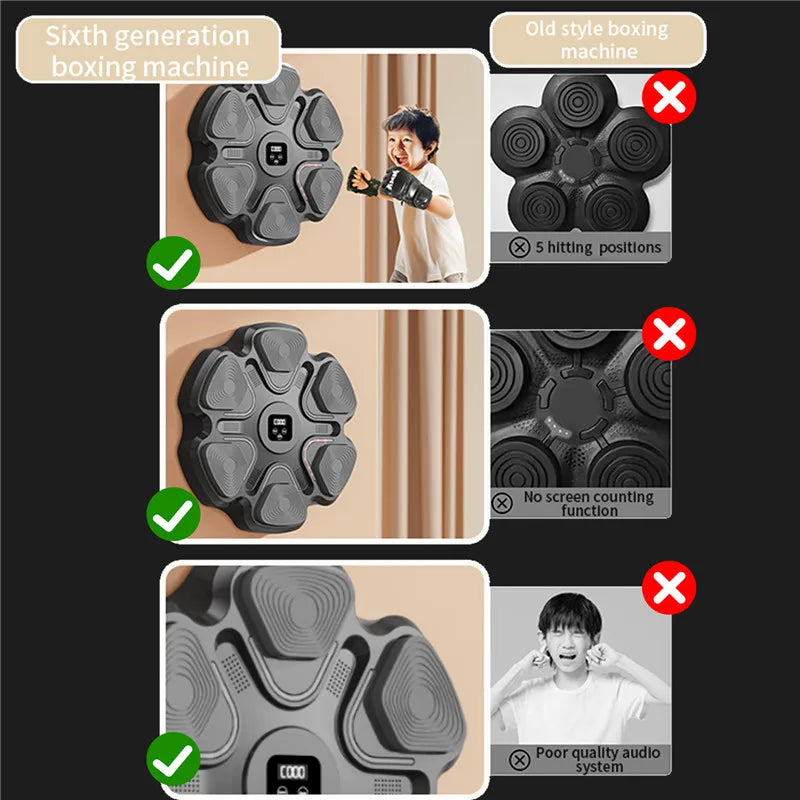 Sixth generation boxing machine

Old style boxing machine

5 hitting positions

No screen counting function

Poor quality audio system