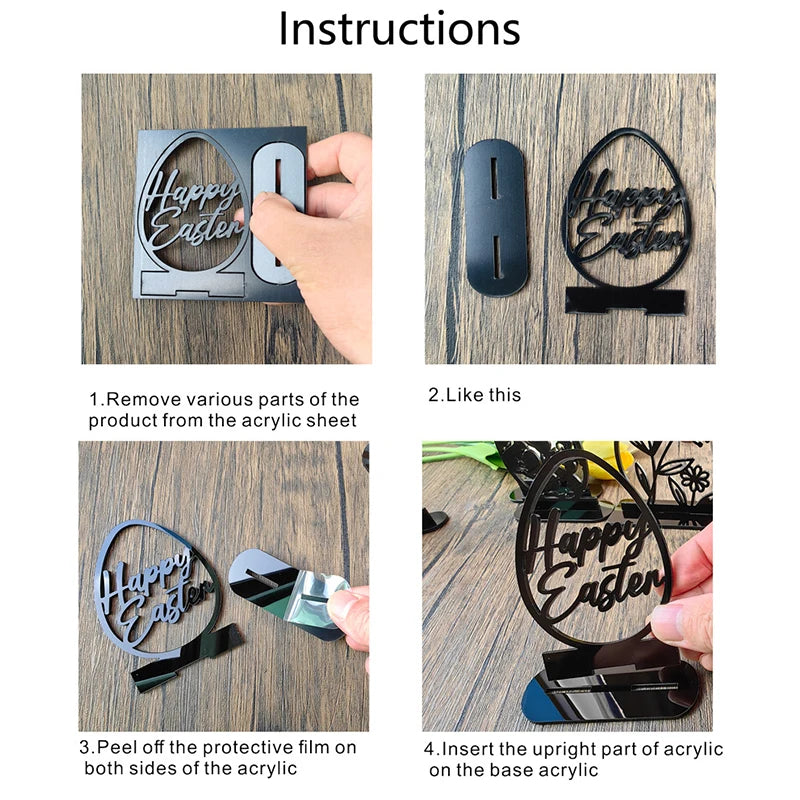 Instructions

Happy Easter

1.Remove various parts of the product from the acrylic sheet

Happy Easter

2.Like this

Happy Easter

3.Peel off the protective film on both sides of the acrylic

Happy Easter

4.Insert the upright part of acrylic on the base acrylic