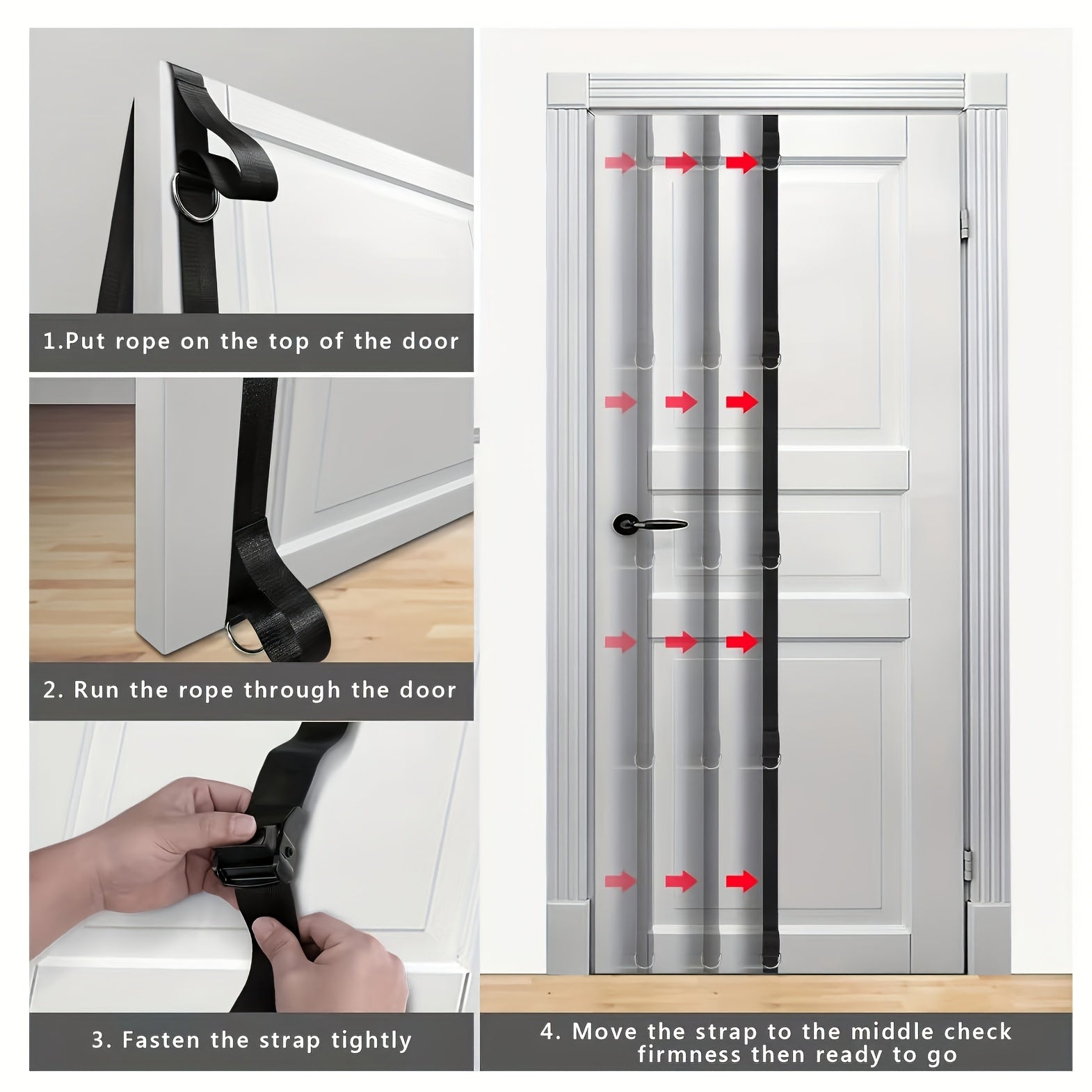 1.Put rope on the top of the door

2. Run the rope through the door

3. Fasten the strap tightly

4. Move the strap to the middle check firmness then ready to go