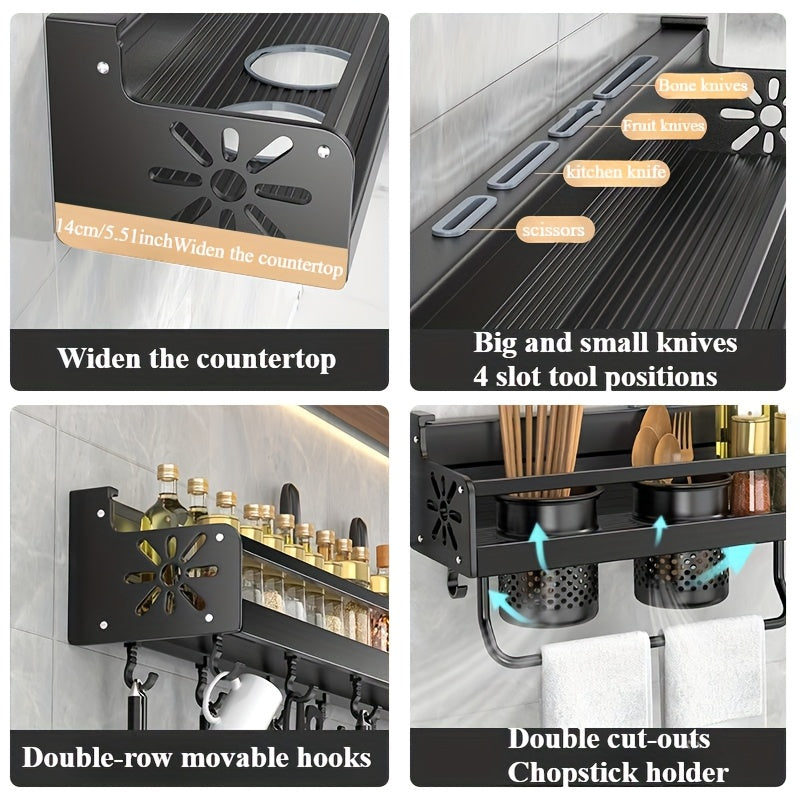 14cm/5.51inchWiden the countertop

Widen the countertop

Bone knives

Fruit knives

kitchen knife

scissors

Big and small knives
4 slot tool positions

Double-row movable hooks

Double cut-outs
Chopstick holder