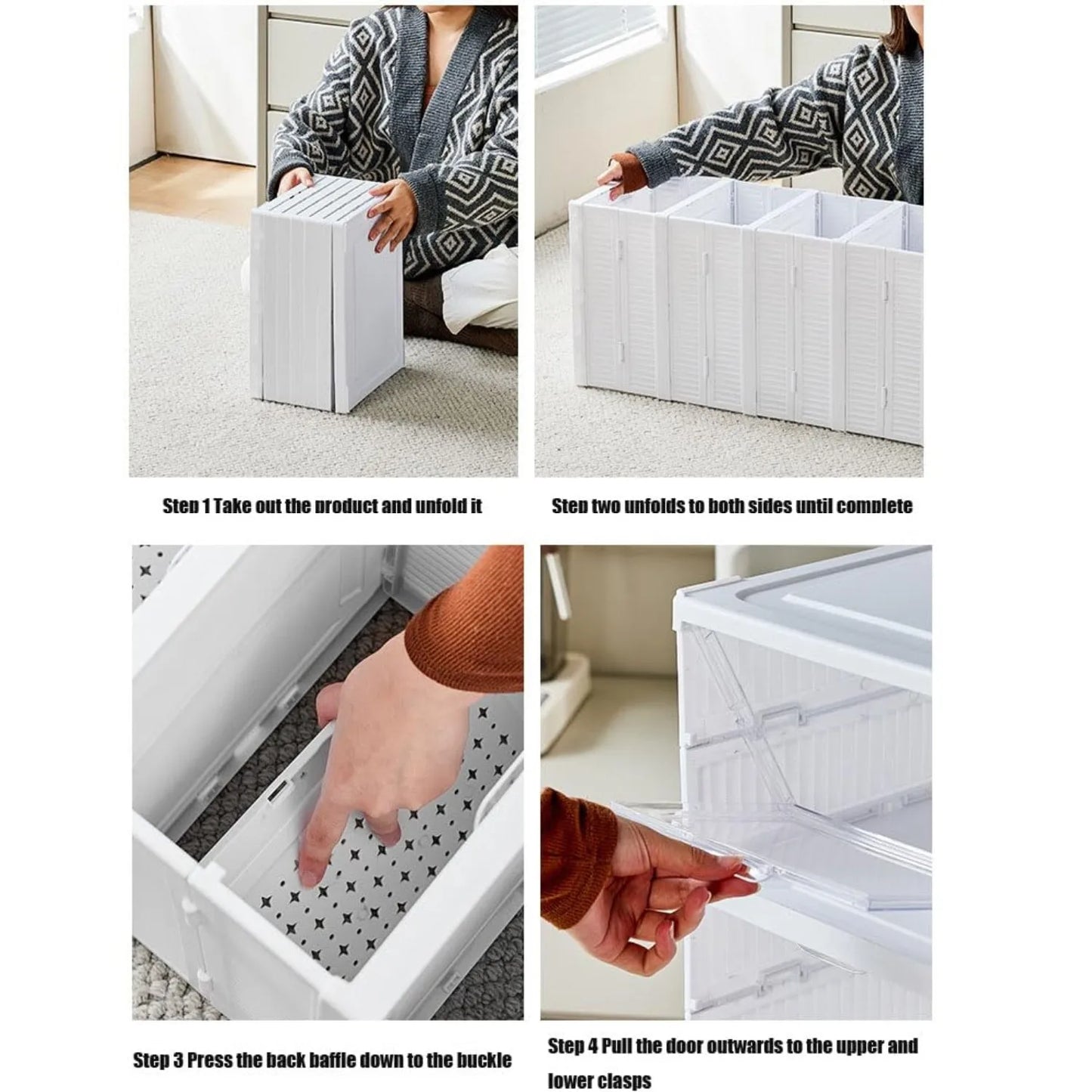 Step 1 Take out the product and unfold it

Step two unfolds to both sides until complete

Step 3 Press the back baffle down to the buckle

Step 4 Pull the door outwards to the upper and lower clasps